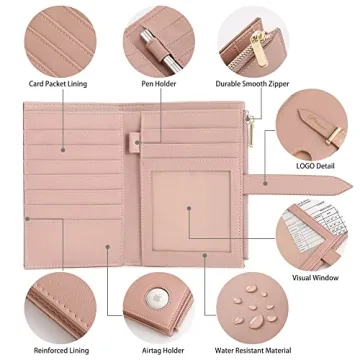 Card Packet Lining

Pen Holder

Durable Smooth Zipper

LOGO Detail

Visual Window

Reinforced Lining

Airtag Holder

Water Resistant Material