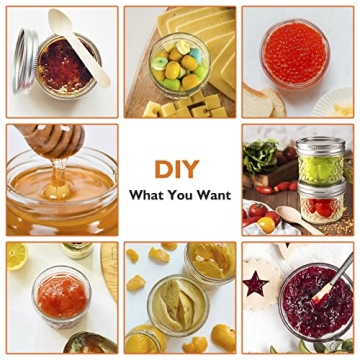 DIY
What You Want