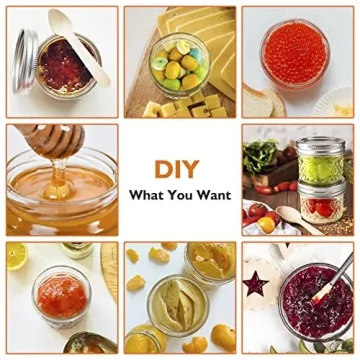 DIY
What You Want