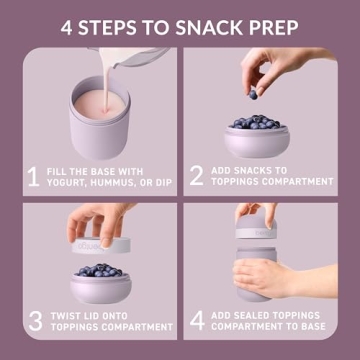 4 STEPS TO SNACK PREP

1 FILL THE BASE WITH YOGURT, HUMMUS, OR DIP

2 ADD SNACKS TO TOPPINGS COMPARTMENT

bentgo

3 TWIST LID ONTO TOPPINGS COMPARTMENT

bentgo

4 ADD SEALED TOPPINGS COMPARTMENT TO BASE