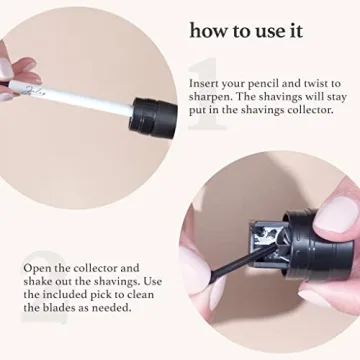 how to use it

1

Insert your pencil and twist to sharpen. The shavings will stay put in the shavings collector.

2

Open the collector and shake out the shavings. Use the included pick to clean the blades as needed.