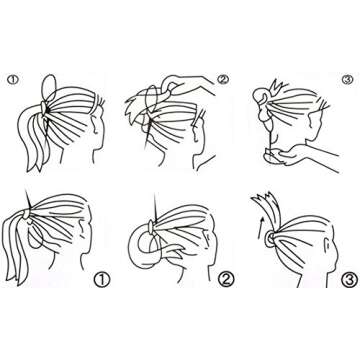 ①
②
③
①
②
③