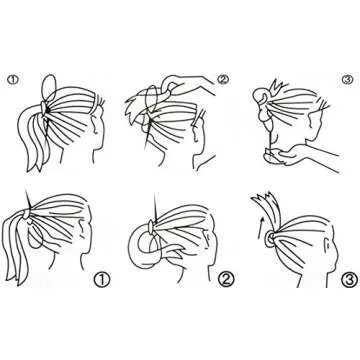 ①
②
③
①
②
③