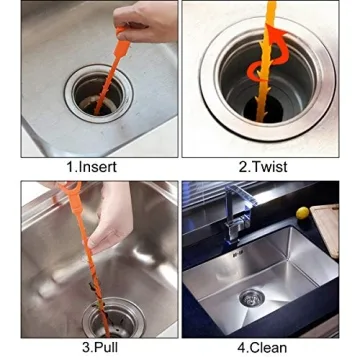 1.Insert

2.Twist

3.Pull

4.Clean