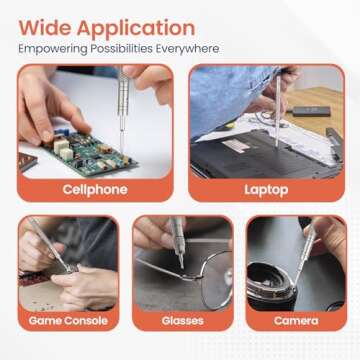 Wide Application
Empowering Possibilities Everywhere

Cellphone

Laptop

Game Console

Glasses

Camera