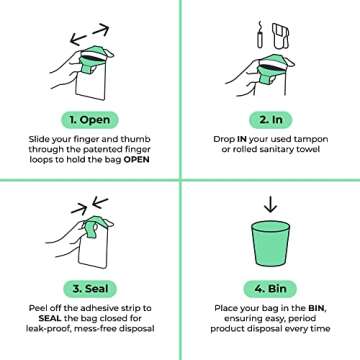 1. Open

Slide your finger and thumb through the patented finger loops to hold the bag OPEN

2. In

Drop IN your used tampon or rolled sanitary towel

3. Seal

Peel off the adhesive strip to SEAL the bag closed for leak-proof, mess-free disposal

4. Bin

Place your bag in the BIN, ensuring easy, period product disposal every time