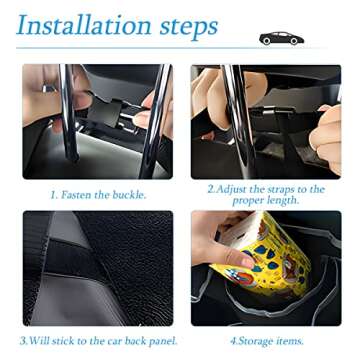 Installation steps

1. Fasten the buckle.

2.Adjust the straps to the proper length.

3.Will stick to the car back panel.

4.Storage items.