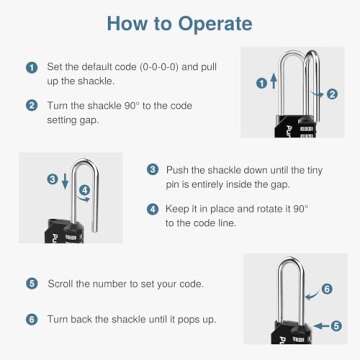 How to Operate

1 Set the default code (0-0-0-0) and pull up the shackle.

2 Turn the shackle 90° to the code setting gap.

1 2

3 4

3 Push the shackle down until the tiny pin is entirely inside the gap.

4 Keep it in place and rotate it 90° to the code line.

5 Scroll the number to set your code.

6 Turn back the shackle until it pops up.

6 5