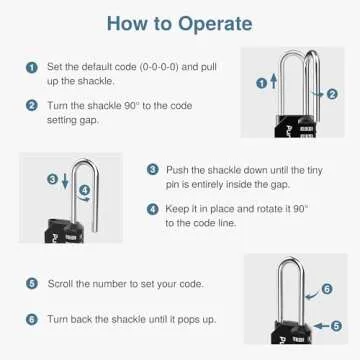 How to Operate

1 Set the default code (0-0-0-0) and pull up the shackle.

2 Turn the shackle 90° to the code setting gap.

1

2

3

4

3 Push the shackle down until the tiny pin is entirely inside the gap.

4 Keep it in place and rotate it 90° to the code line.

5 Scroll the number to set your code.

6 Turn back the shackle until it pops up.

6

5