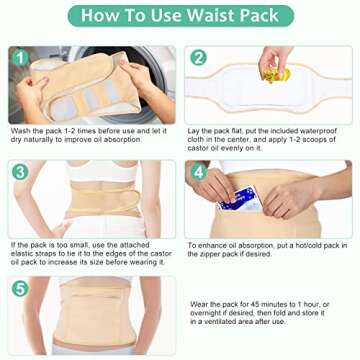 How To Use Waist Pack

1

Wash the pack 1-2 times before use and let it dry naturally to improve oil absorption.

2

Lay the pack flat, put the included waterproof cloth in the center, and apply 1-2 scoops of castor oil evenly on it.

3

If the pack is too small, use the attached elastic straps to tie it to the edges of the castor oil pack to increase its size before wearing it.

4

To enhance oil absorption, put a hot/cold pack in the zipper pack if desired.

5

Wear the pack for 45 minutes to 1 hour, or overnight if desired, then fold and store it in a ventilated area after use.