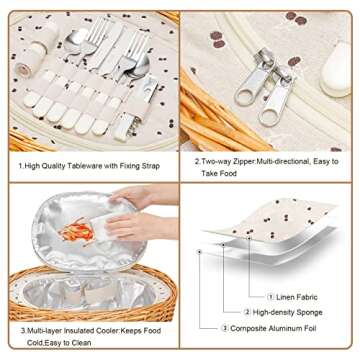 1.High Quality Tableware with Fixing Strap

2.Two-way Zipper:Multi-directional, Easy to Take Food

3.Multi-layer Insulated Cooler:Keeps Food Cold,Easy to Clean

① Linen Fabric

② High-density Sponge

③ Composite Aluminum Foil