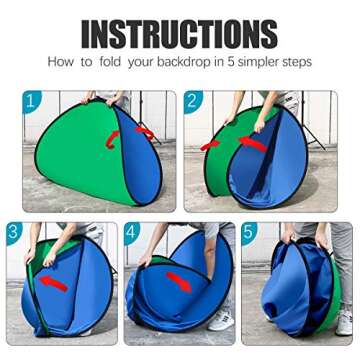 INSTRUCTIONS

How to fold your backdrop in 5 simpler steps

1

2

3

4

5