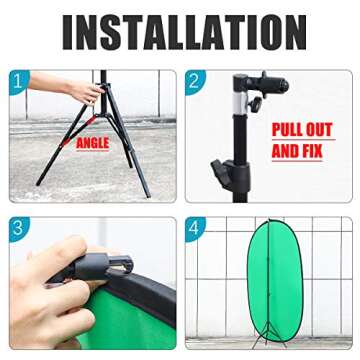 INSTALLATION

1

ANGLE

2

PULL OUT AND FIX

3

4