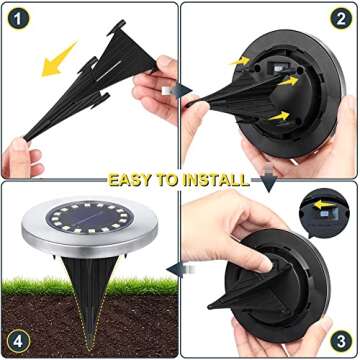 1

2

EASY TO INSTALL

4

3