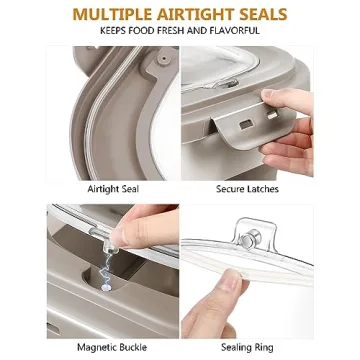 MULTIPLE AIRTIGHT SEALS
KEEPS FOOD FRESH AND FLAVORFUL

Airtight Seal

Secure Latches

Magnetic Buckle

Sealing Ring