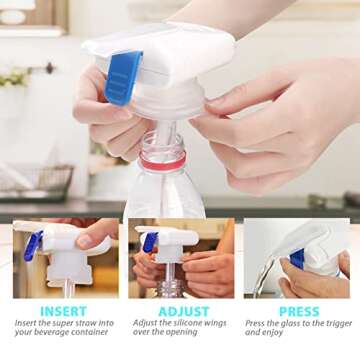 INSERT
Insert the super straw into your beverage container

ADJUST
Adjust the silicone wings over the opening

PRESS
Press the glass to the trigger and enjoy