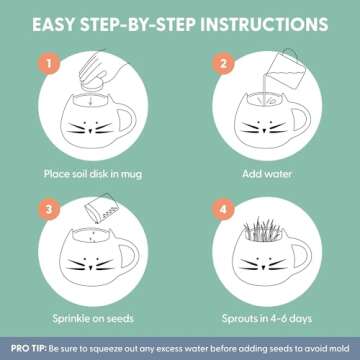 EASY STEP-BY-STEP INSTRUCTIONS

1

Place soil disk in mug

2

Add water

3

Sprinkle on seeds

4

Sprouts in 4-6 days

PRO TIP: Be sure to squeeze out any excess water before adding seeds to avoid mold