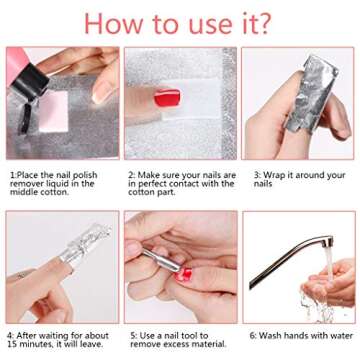 How to use it?

1:Place the nail polish remover liquid in the middle cotton.

2: Make sure your nails are in perfect contact with the cotton part.

3: Wrap it around your nails

4: After waiting for about 15 minutes, it will leave.

5: Use a nail tool to remove excess material.

6: Wash hands with water