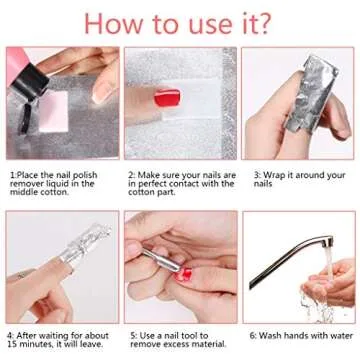 How to use it?

1:Place the nail polish remover liquid in the middle cotton.

2: Make sure your nails are in perfect contact with the cotton part.

3: Wrap it around your nails

4: After waiting for about 15 minutes, it will leave.

5: Use a nail tool to remove excess material.

6: Wash hands with water