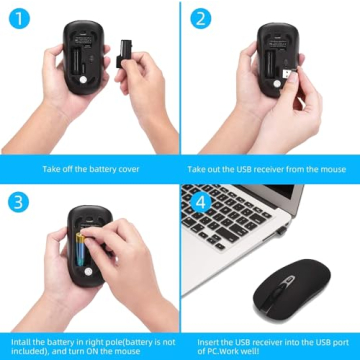 1

Take off the battery cover

2

Take out the USB receiver from the mouse

3

Intall the battery in right pole(battery is not included), and turn ON the mouse

4

Insert the USB receiver into the USB port of PC.Work well!