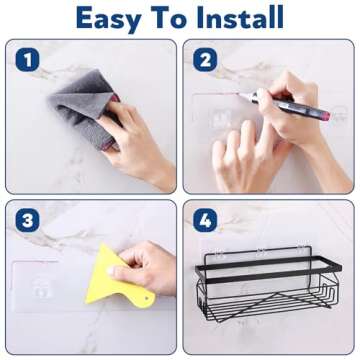 Easy To Install

1

2

3

4