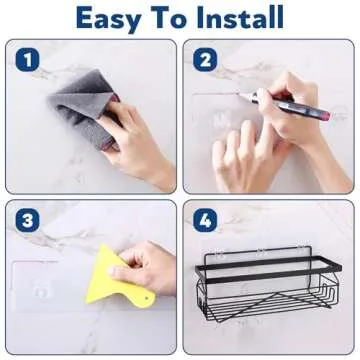 Easy To Install

1

2

3

4