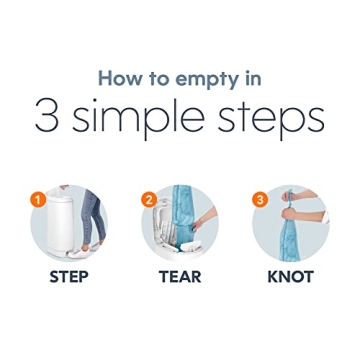 How to empty in
3 simple steps

1
STEP

2
TEAR

3
KNOT