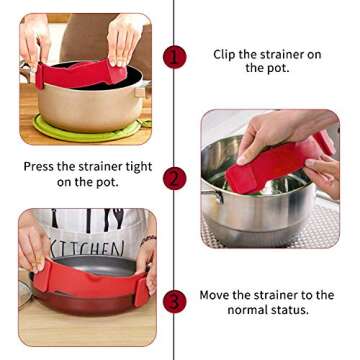 1

Clip the strainer on the pot.

Press the strainer tight on the pot.

2

KITCHEN

3

Move the strainer to the normal status.