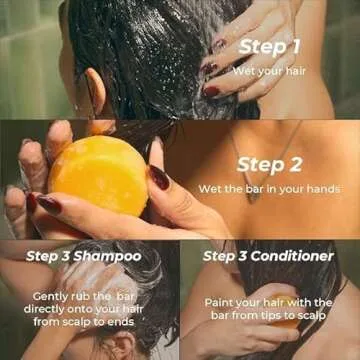 Step 1
Wet your hair

Step 2
Wet the bar in your hands

Step 3 Shampoo
Gently rub the bar directly onto your hair from scalp to ends

Step 3 Conditioner
Paint your hair with the bar from tips to scalp