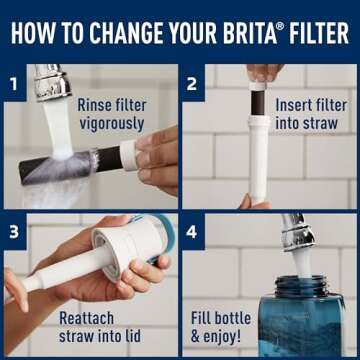 HOW TO CHANGE YOUR BRITA® FILTER

1
Rinse filter vigorously

2
Insert filter into straw

3
Reattach straw into lid

4
Fill bottle & enjoy!