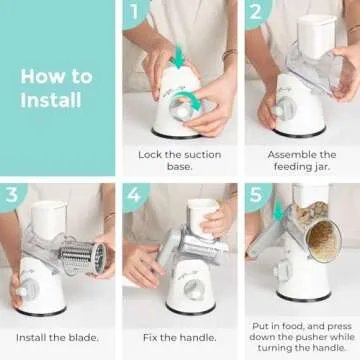 How to Install

1

Lock the suction base.

2

Assemble the feeding jar.

3

Install the blade.

4

Fix the handle.

5

Put in food, and press down the pusher while turning the handle.