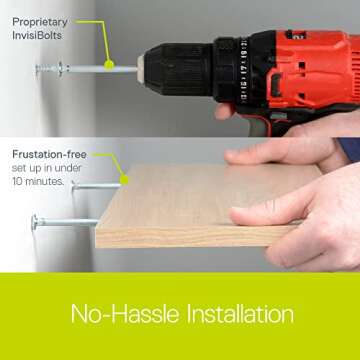 Proprietary InvisiBolts

Frustation-free set up in under 10 minutes.

No-Hassle Installation