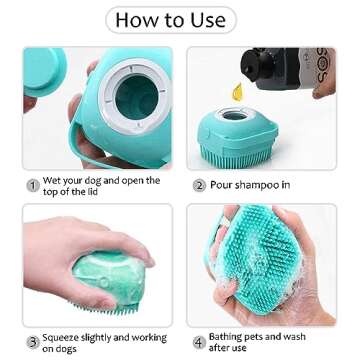 How to Use

SOS

1 Wet your dog and open the top of the lid

2 Pour shampoo in

3 Squeeze slightly and working on dogs

4 Bathing pets and wash after use