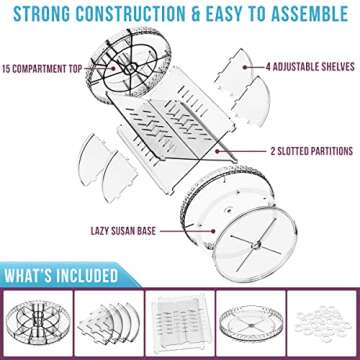 STRONG CONSTRUCTION & EASY TO ASSEMBLE

15 COMPARTMENT TOP

4 ADJUSTABLE SHELVES

2 SLOTTED PARTITIONS

LAZY SUSAN BASE

WHAT'S INCLUDED