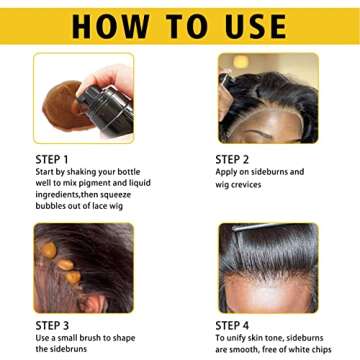 HOW TO USE

STEP 1
Start by shaking your bottle well to mix pigment and liquid ingredients,then squeeze bubbles out of lace wig

STEP 2
Apply on sideburns and wig crevices

STEP 3
Use a small brush to shape the sidebruns

STEP 4
To unify skin tone, sideburns are smooth, free of white chips