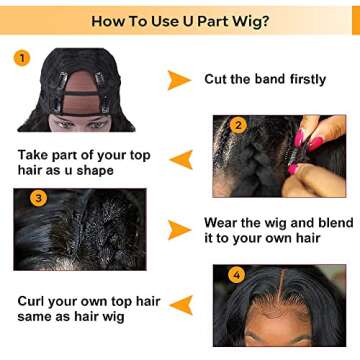 How To Use U Part Wig?

1

Cut the band firstly

2

Take part of your top hair as u shape

3

Wear the wig and blend it to your own hair

4

Curl your own top hair same as hair wig