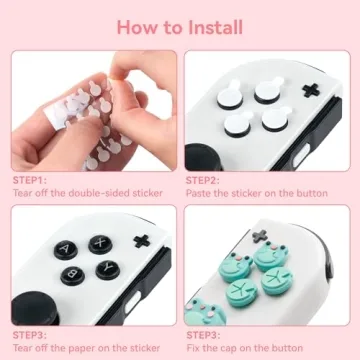 How to Install

STEP1:
Tear off the double-sided sticker

STEP2:
Paste the sticker on the button

A X B Y

STEP3:
Tear off the paper on the sticker

STEP3:
Fix the cap on the button