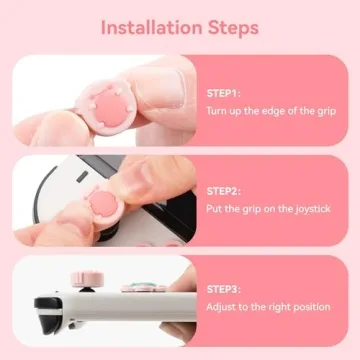 Installation Steps

STEP1:
Turn up the edge of the grip

STEP2:
Put the grip on the joystick

STEP3:
Adjust to the right position