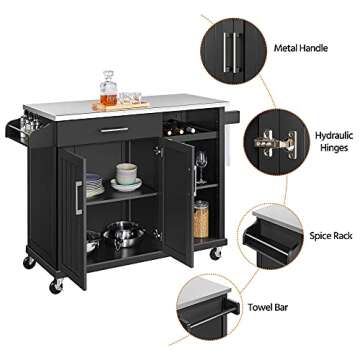 Metal Handle

Hydraulic Hinges

Spice Rack

Towel Bar