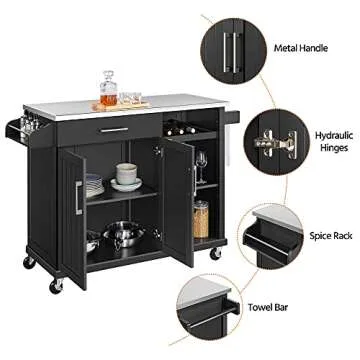 Metal Handle

Hydraulic Hinges

Spice Rack

Towel Bar