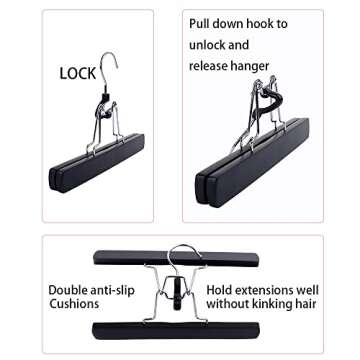 LOCK

Pull down hook to unlock and release hanger

Double anti-slip Cushions

Hold extensions well without kinking hair