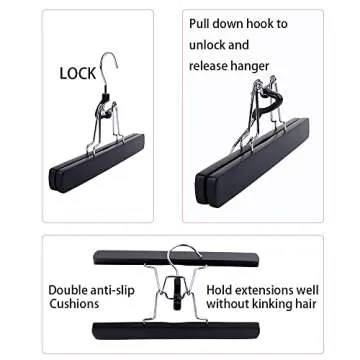 LOCK

Pull down hook to unlock and release hanger

Double anti-slip Cushions

Hold extensions well without kinking hair