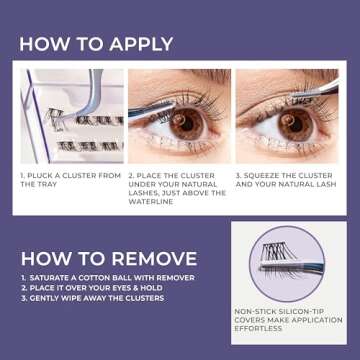 HOW TO APPLY

1. PLUCK A CLUSTER FROM THE TRAY

2. PLACE THE CLUSTER UNDER YOUR NATURAL LASHES, JUST ABOVE THE WATERLINE

3. SQUEEZE THE CLUSTER AND YOUR NATURAL LASH

HOW TO REMOVE

1. SATURATE A COTTON BALL WITH REMOVER
2. PLACE IT OVER YOUR EYES & HOLD
3. GENTLY WIPE AWAY THE CLUSTERS

NON-STICK SILICON-TIP COVERS MAKE APPLICATION EFFORTLESS