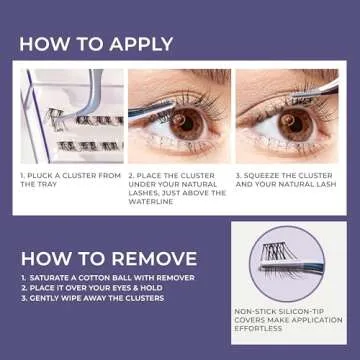 HOW TO APPLY

1. PLUCK A CLUSTER FROM THE TRAY

2. PLACE THE CLUSTER UNDER YOUR NATURAL LASHES, JUST ABOVE THE WATERLINE

3. SQUEEZE THE CLUSTER AND YOUR NATURAL LASH

HOW TO REMOVE

1. SATURATE A COTTON BALL WITH REMOVER
2. PLACE IT OVER YOUR EYES & HOLD
3. GENTLY WIPE AWAY THE CLUSTERS

NON-STICK SILICON-TIP COVERS MAKE APPLICATION EFFORTLESS