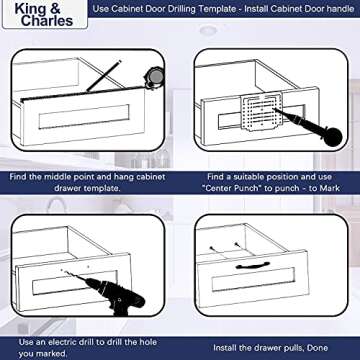 King & Charles

Use Cabinet Door Drilling Template - Install Cabinet Door handle

Find the middle point and hang cabinet drawer template.

Find a suitable position and use "Center Punch" to punch - to Mark

Use an electric drill to drill the hole you marked.

Install the drawer pulls, Done