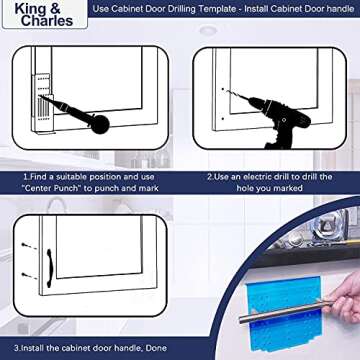 King & Charles

Use Cabinet Door Drilling Template - Install Cabinet Door handle

1.Find a suitable position and use "Center Punch" to punch and mark

2.Use an electric drill to drill the hole you marked

3.Install the cabinet door handle, Done