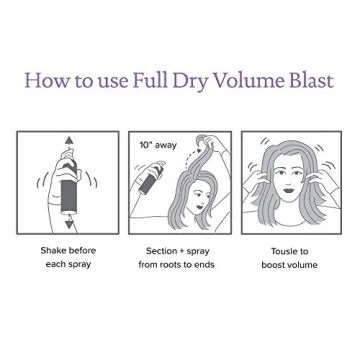 How to use Full Dry Volume Blast

10" away

Shake before each spray

Section + spray from roots to ends

Tousle to boost volume