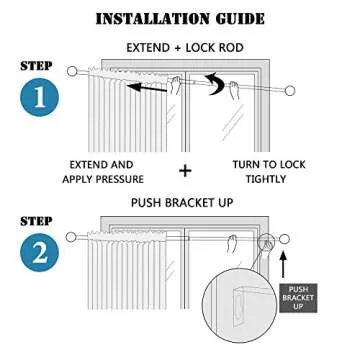 INSTALLATION GUIDE

EXTEND + LOCK ROD

STEP

1

EXTEND AND APPLY PRESSURE

+

TURN TO LOCK TIGHTLY

PUSH BRACKET UP

STEP

2

PUSH BRACKET UP