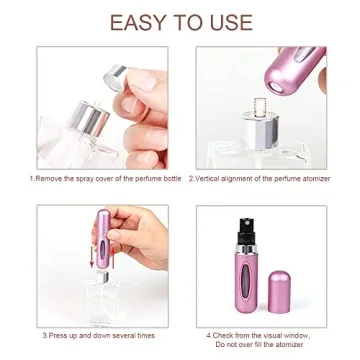 EASY TO USE

1.Remove the spray cover of the perfume bottle

2.Vertical alignment of the perfume atomizer

3.Press up and down several times

4.Check from the visual window, Do not over fill the atomizer