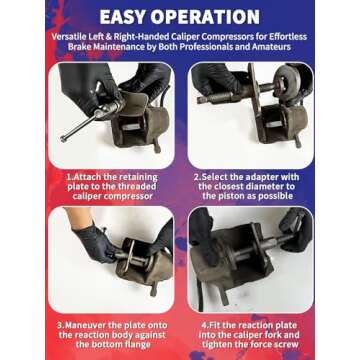 EASY OPERATION

Versatile Left & Right-Handed Caliper Compressors for Effortless Brake Maintenance by Both Professionals and Amateurs

1.Attach the retaining plate to the threaded caliper compressor

2.Select the adapter with the closest diameter to the piston as possible

3.Maneuver the plate onto the reaction body against the bottom flange

4.Fit the reaction plate into the caliper fork and tighten the force screw